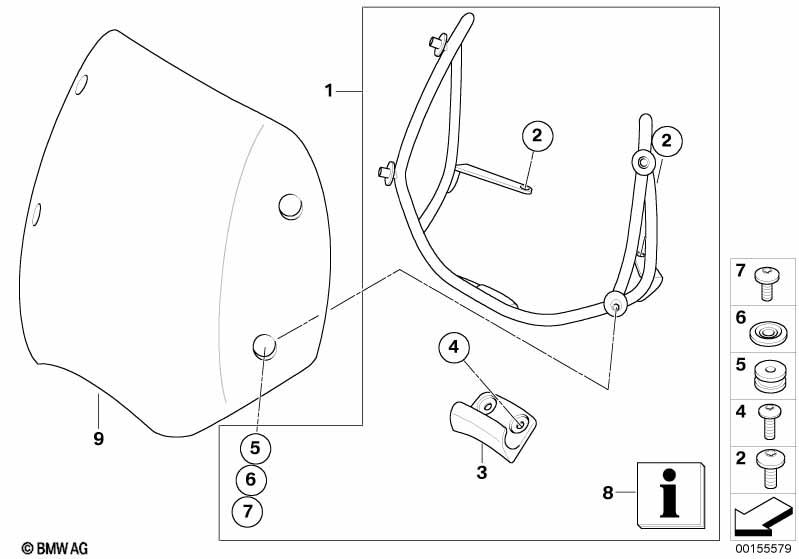 1
2
2
4
3
9
5
6
7
8
i
7
6
5
4
2
© BMW AG
00155579