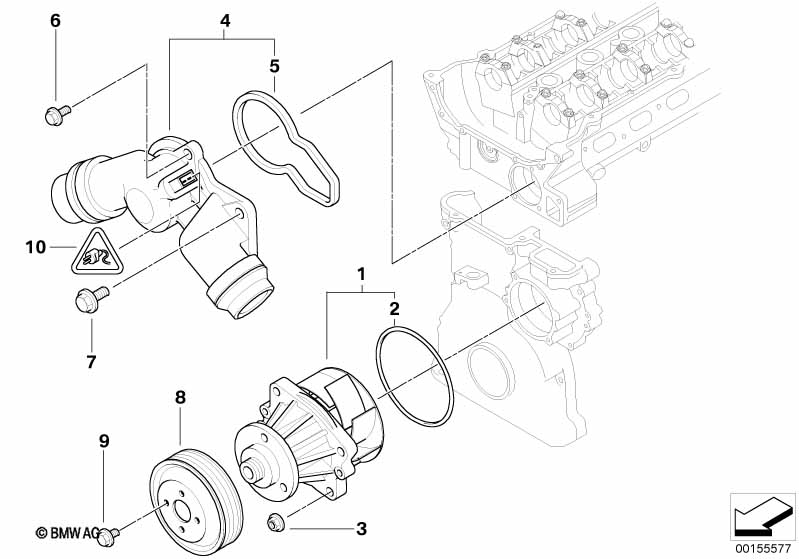 6
4
5
10
7
1
2
8
9
3
© BMW AG
00155577