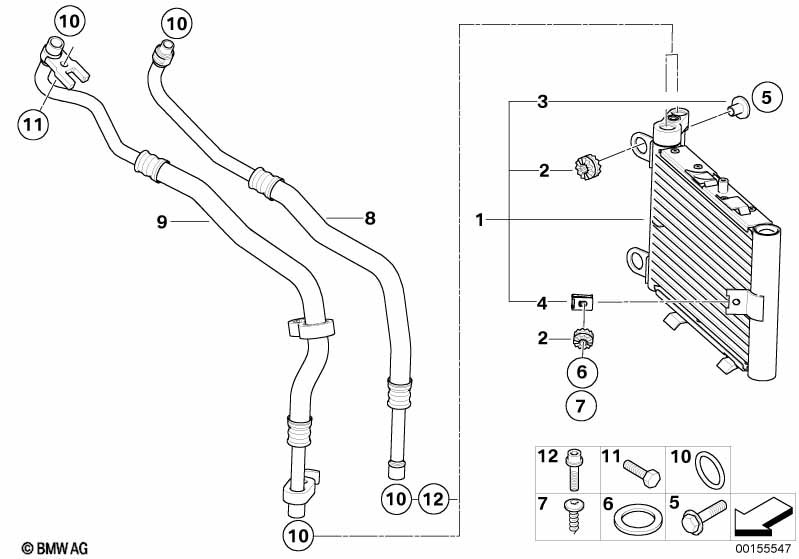 10
10
11
9
8
3
5
2
1
4
2
6
7
10
12
10
12
11
10
7
6
5
© BMW AG
00155547