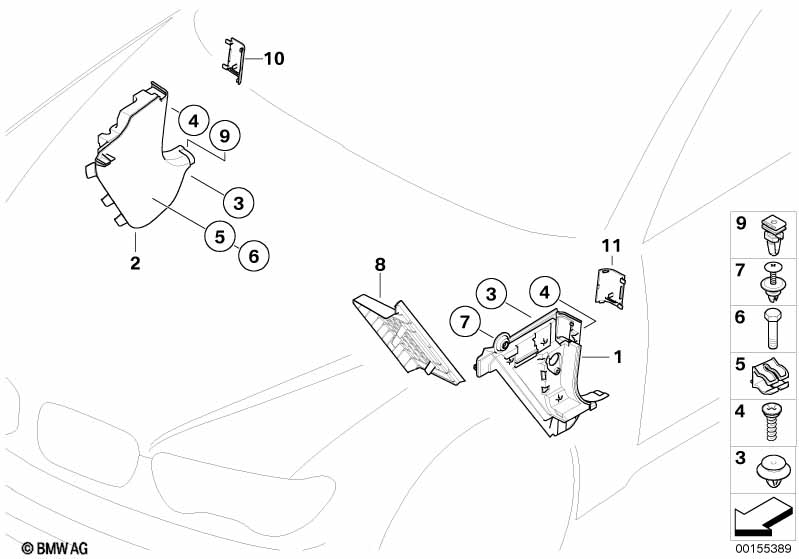 10
4
9
3
5
6
2
8
11
3
4
7
1
9
7
6
5
4
3
© BMW AG
00155389