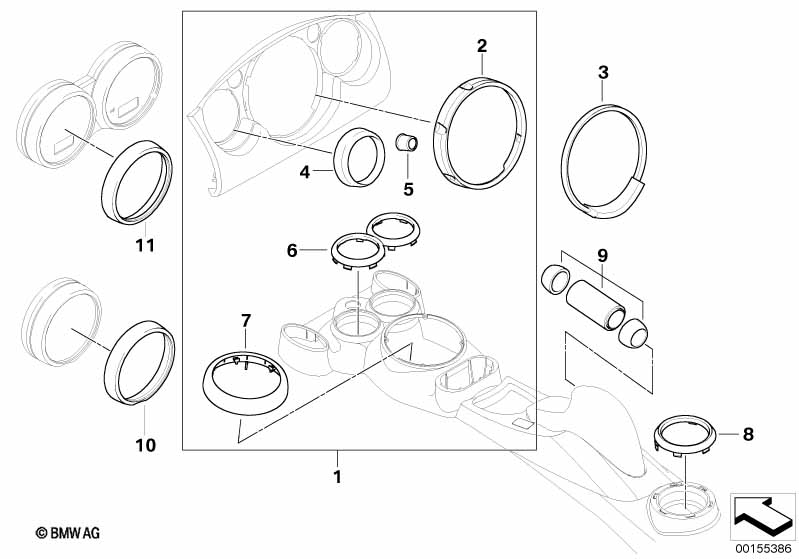 2
3
4
5
11
6
9
7
10
8
1
© BMW AG
00155386