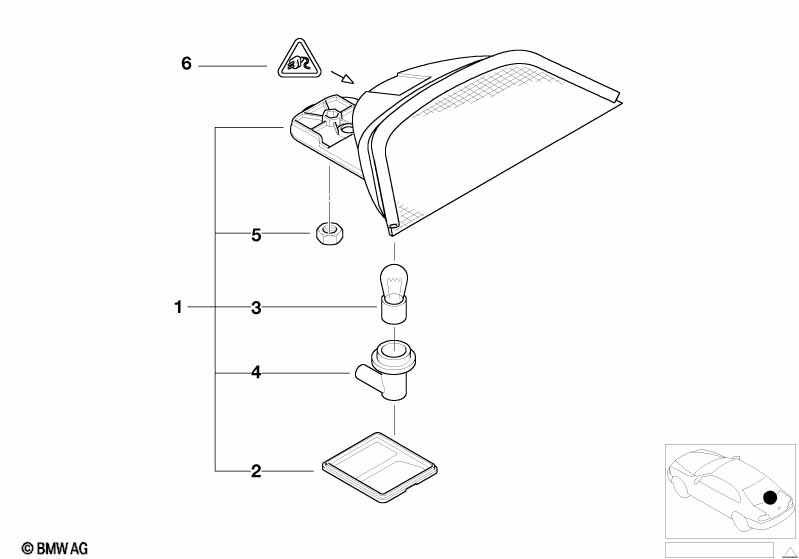 6

5

1

3

4

2

© BMW AG