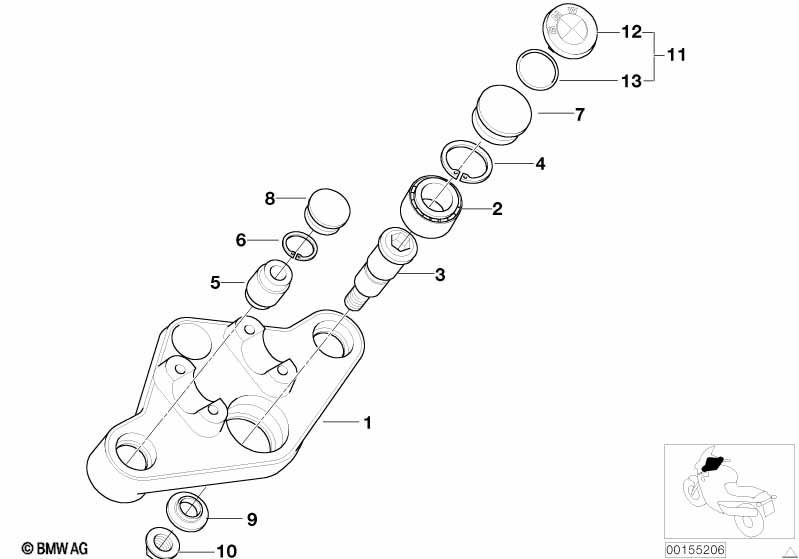 12
11
13
7
4
8
2
6
3
5
1
9
10
© BMW AG
00155206