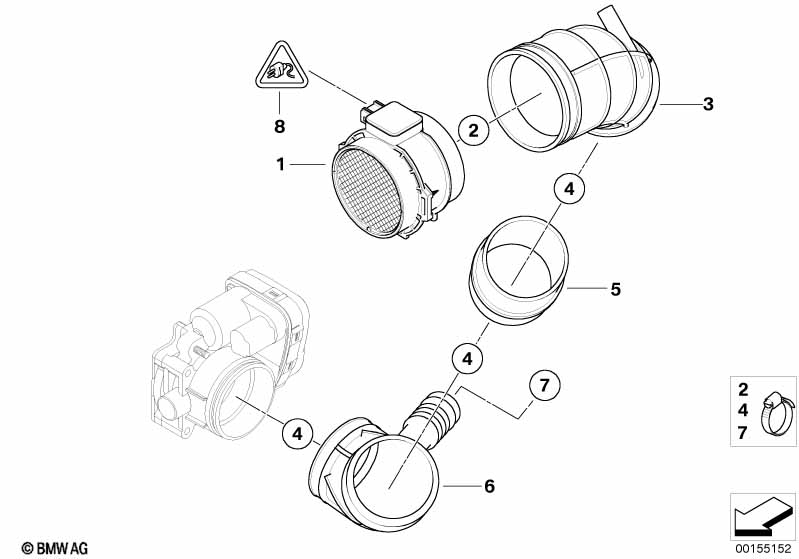 8
1
2
3
4
5
4
7
4
6
2
4
7
© BMW AG
00155152