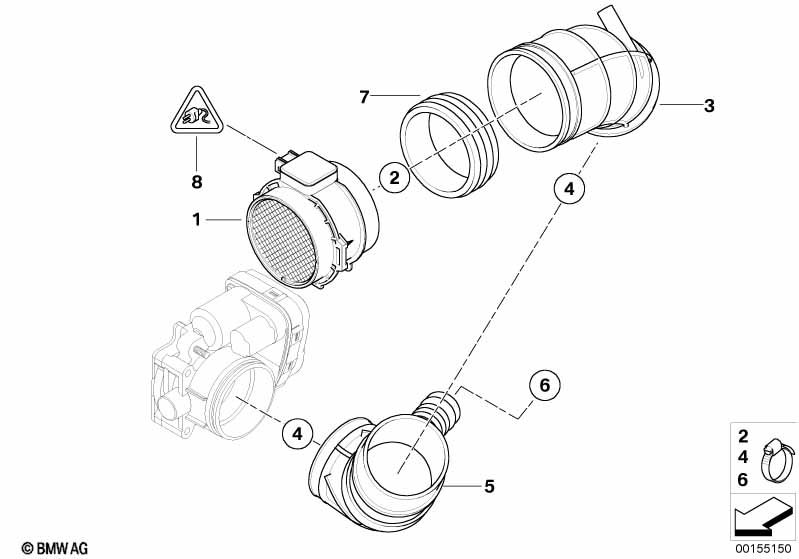 7
3
8
2
4
1
6
4
5
2
4
6
© BMW AG
00155150