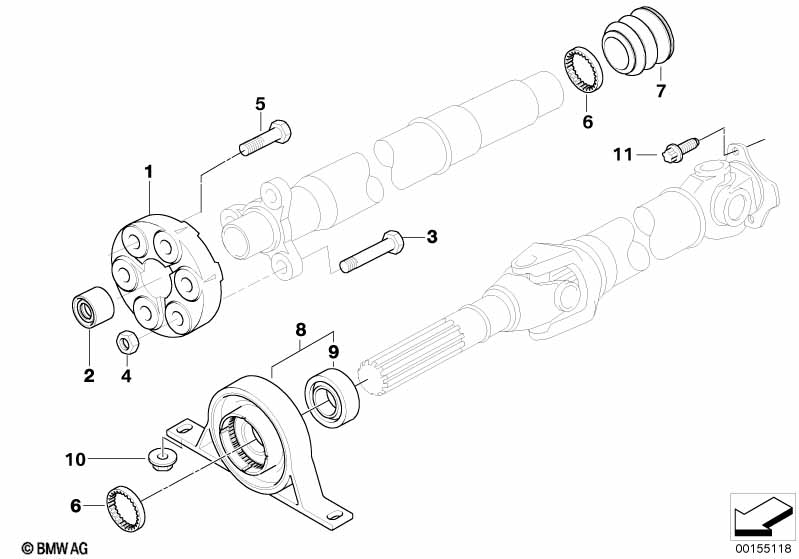 5
7
6
11
1
3
2
4
8
9
10
6
© BMW AG
00155118