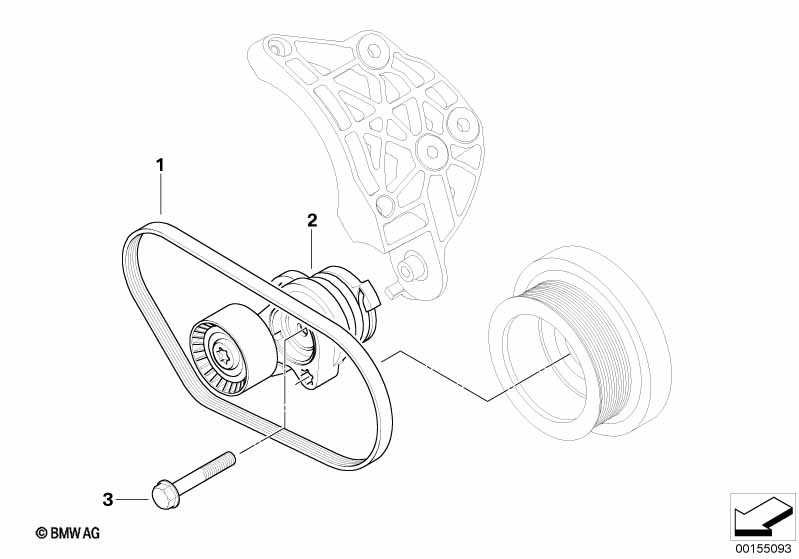 1
2
3
© BMW AG
00155093