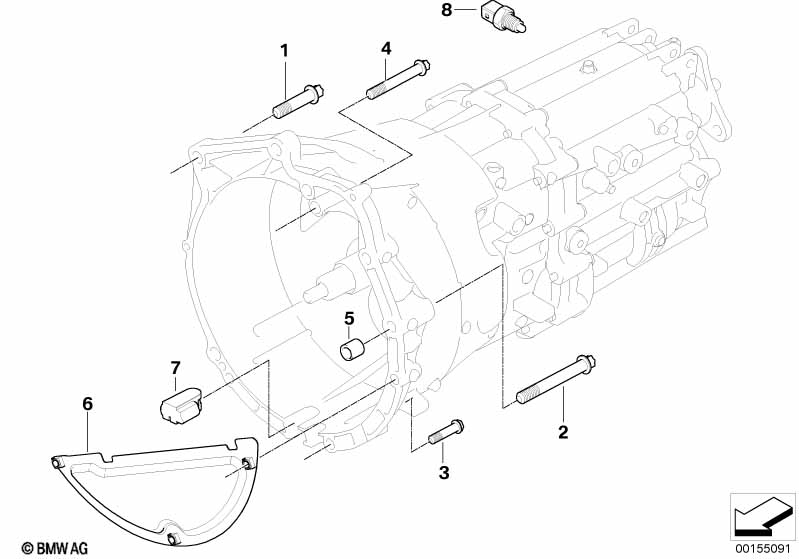 8
1
4
5
7
6
2
3
© BMW AG
00155091