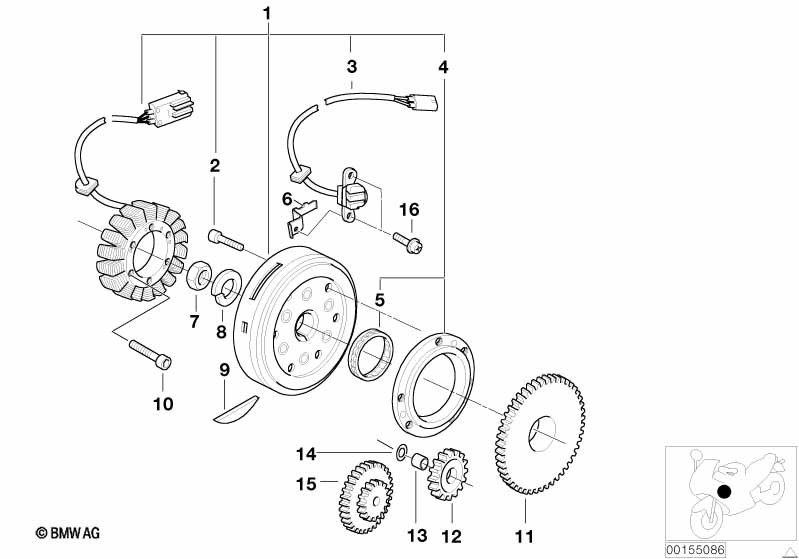 1
3
4
2
6
16
5
7
8
9
10
14
15
13
12
11
© BMW AG
00155086