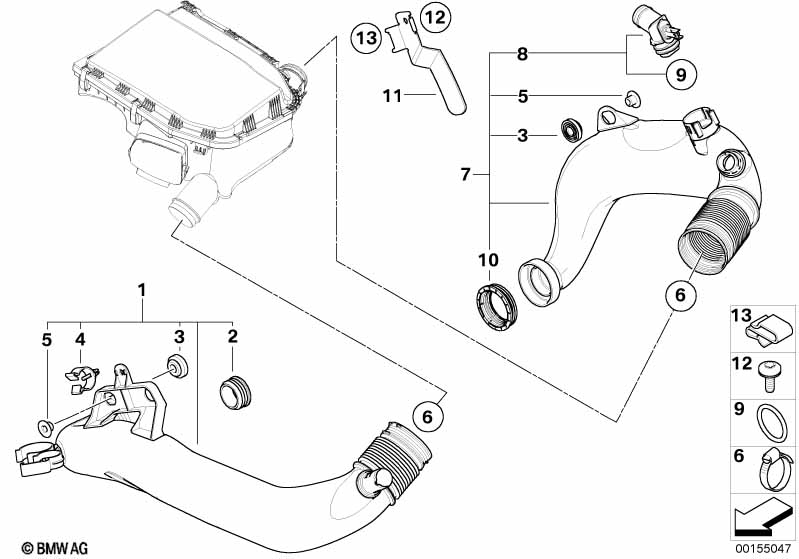 13
12
8
9
11
5
3
7
10
6
1
5
4
3
2
6
13
12
9
6
© BMW AG
00155047