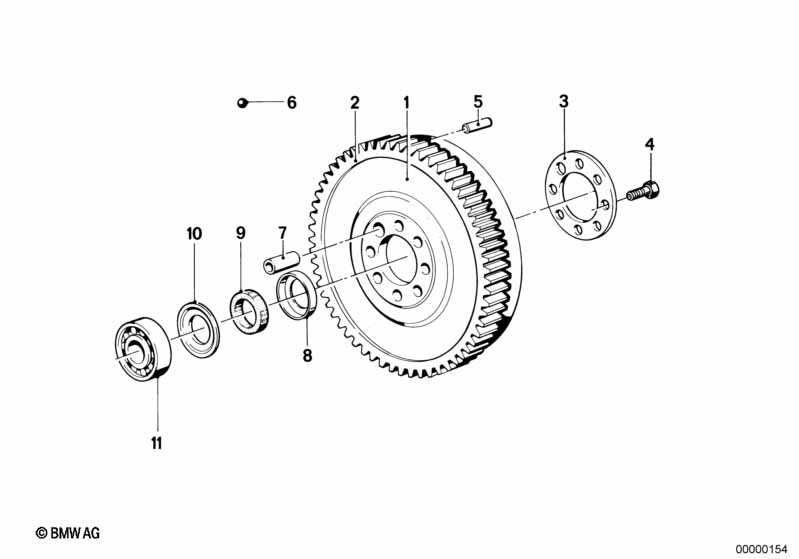 6
2
1
5
3
4
10
9
7
8
11

© BMW AG

00000154