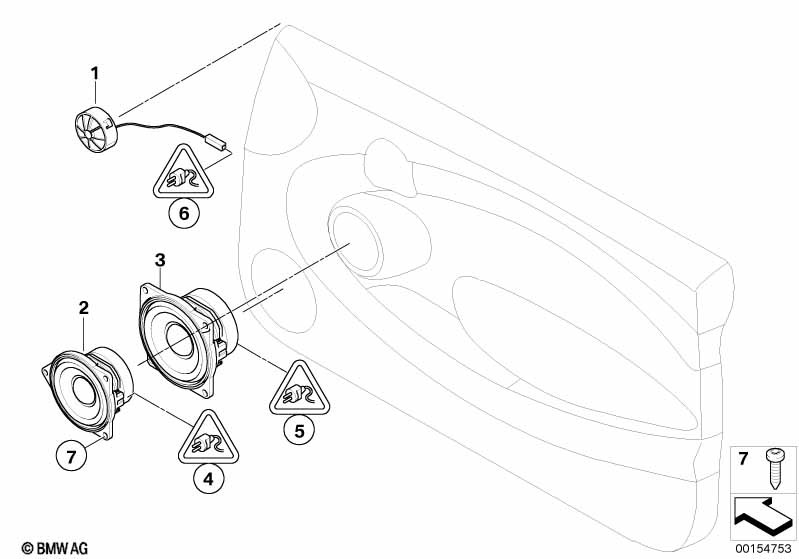 1
6
3
2
5
7
4
7
© BMW AG
00154753