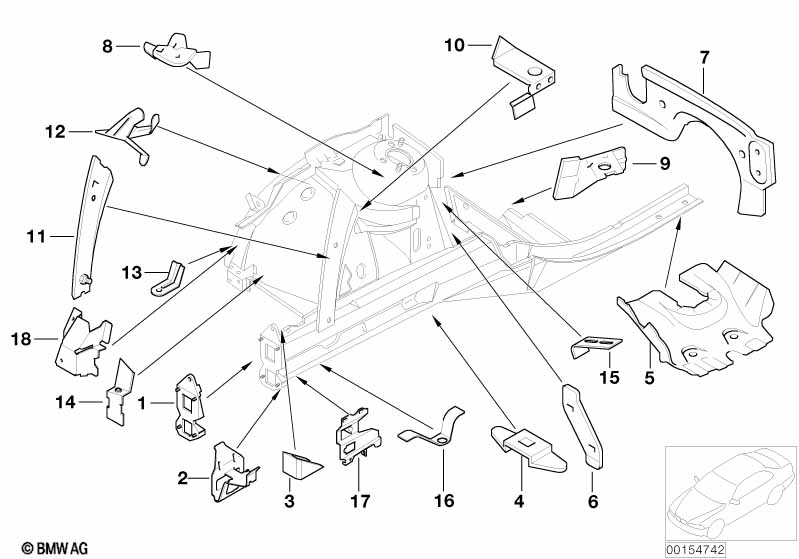 8
10
7
12
9
11
13
18
15
5
14
1
2
3
17
16
4
6
© BMW AG
00154742