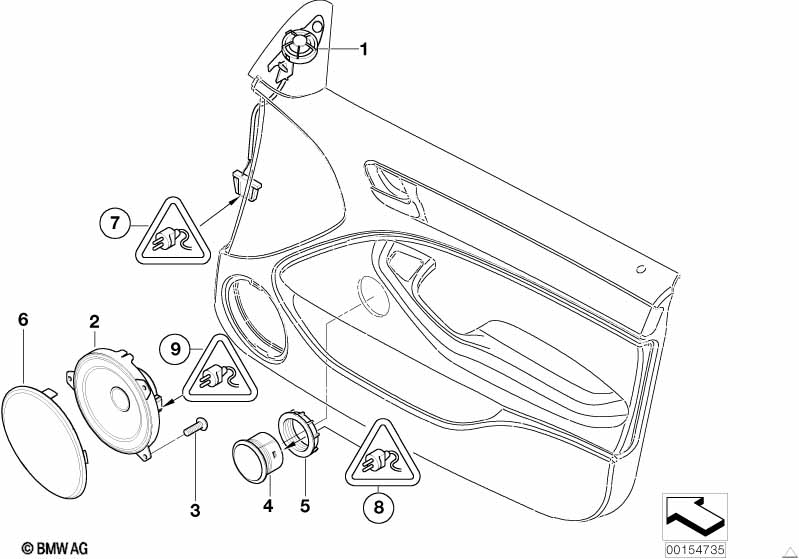 1
7
6
2
9
3
4
5
8
© BMW AG
00154735