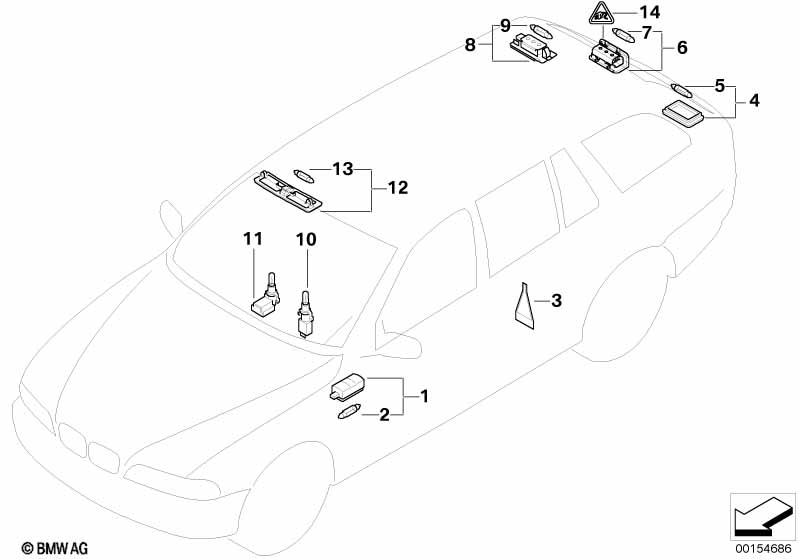 9
8
14
7
6
5
4
13
12
11
10
3
1
2
© BMW AG
00154686