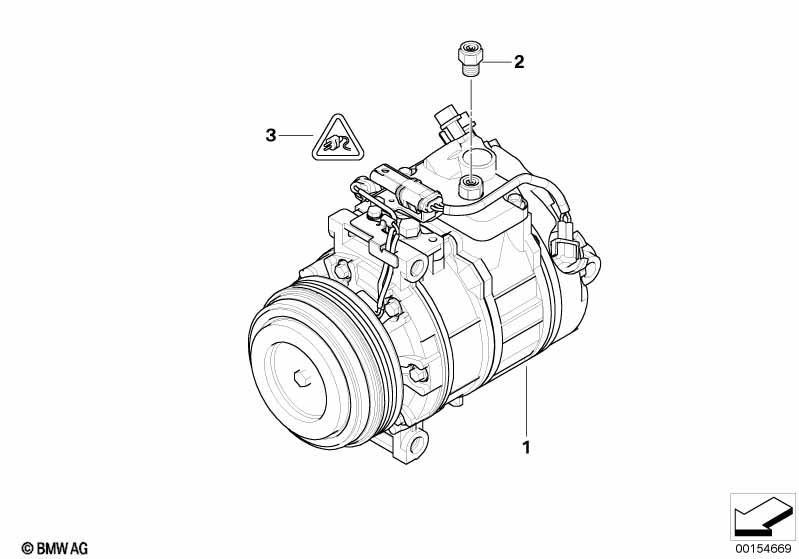 2

3

1

© BMW AG

00154669