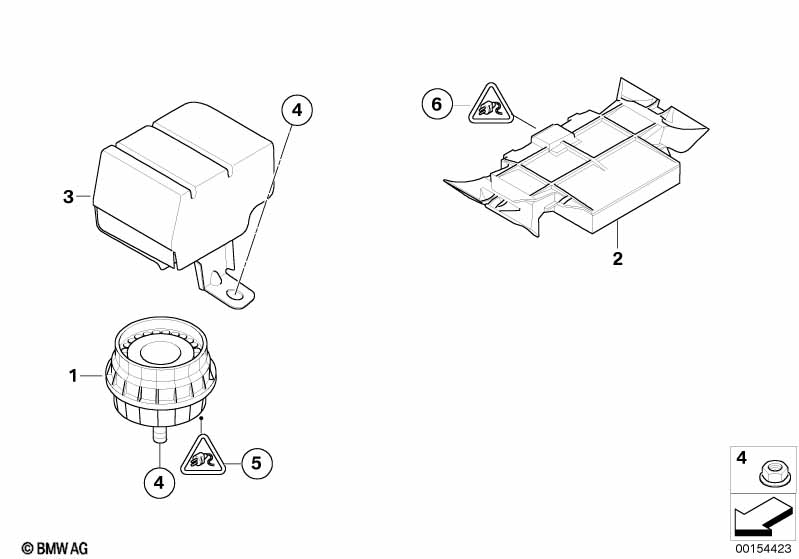 4
6
3
2
1
4
5
4
© BMW AG
00154423