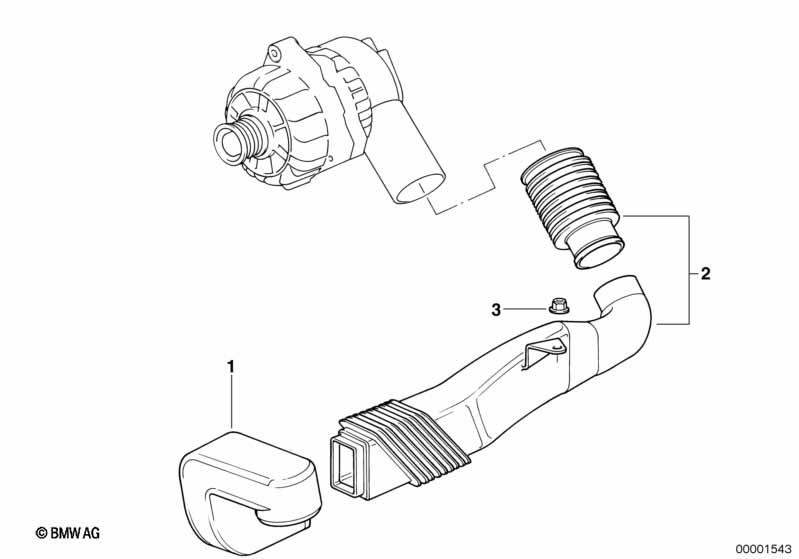 2
3
1
© BMW AG
00001543