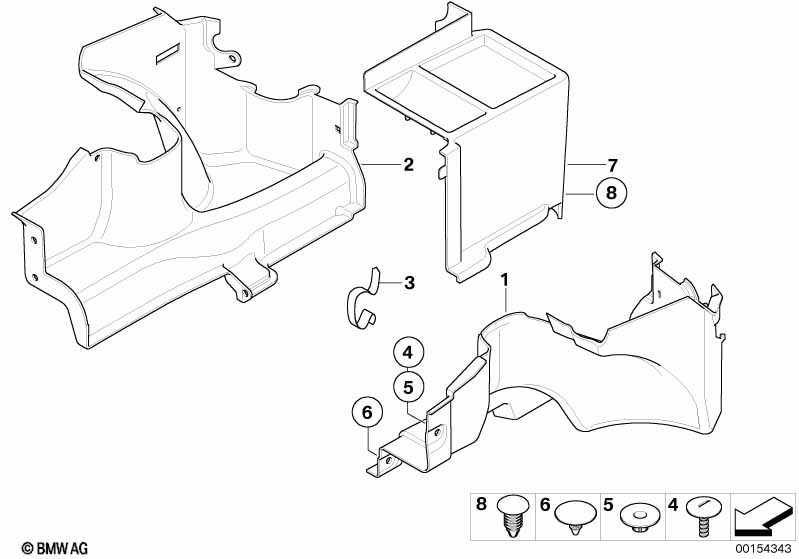 2
7
8
3
1
4
5
6
8
6
5
4
© BMW AG
00154343