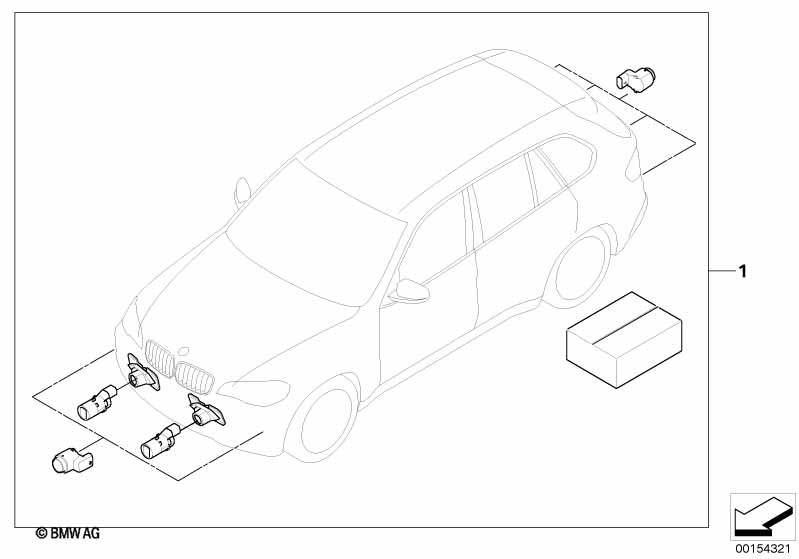 1

© BMW AG

00154321