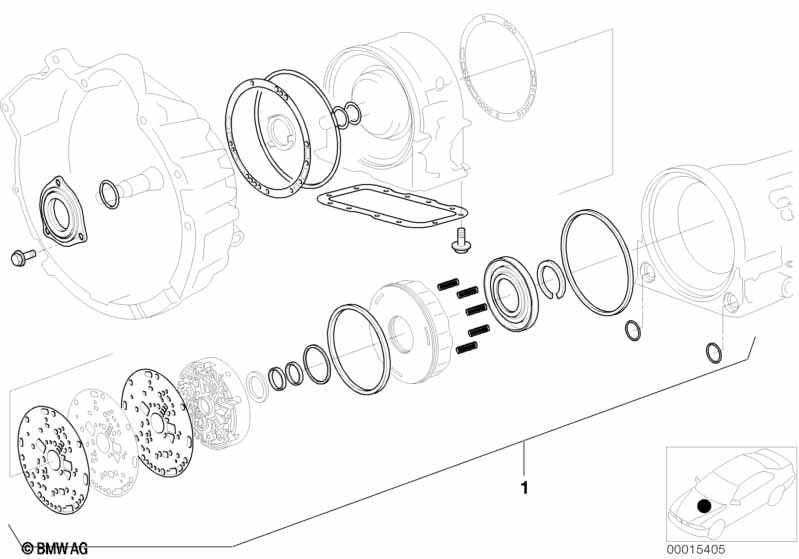 1

© BMW AG

00015405