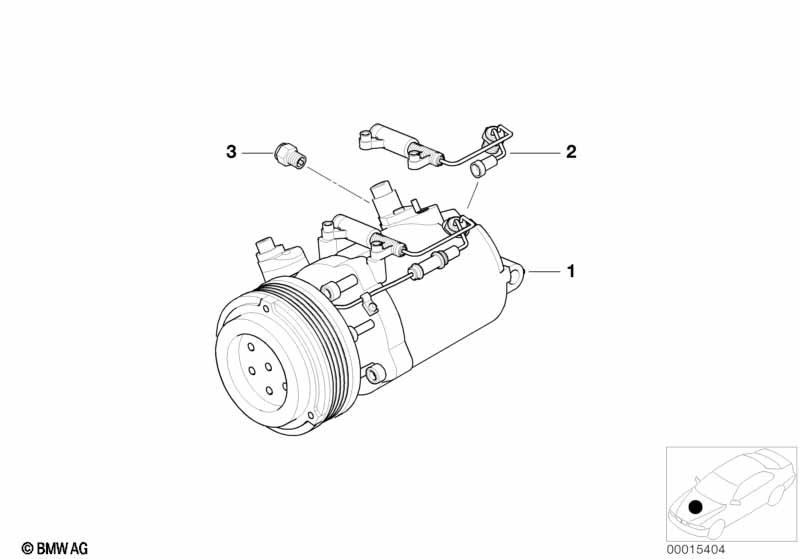 3
2
1
© BMW AG
00015404