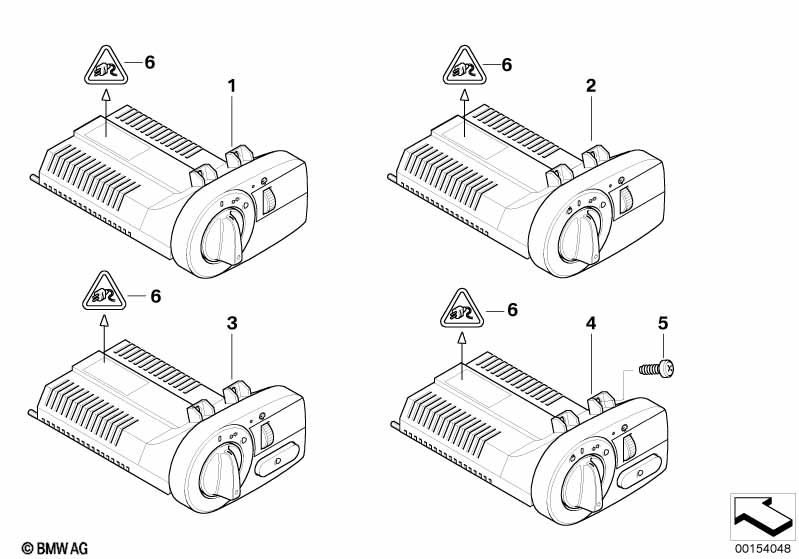 6
1
6
2
6
3
6
4
5
© BMW AG
00154048