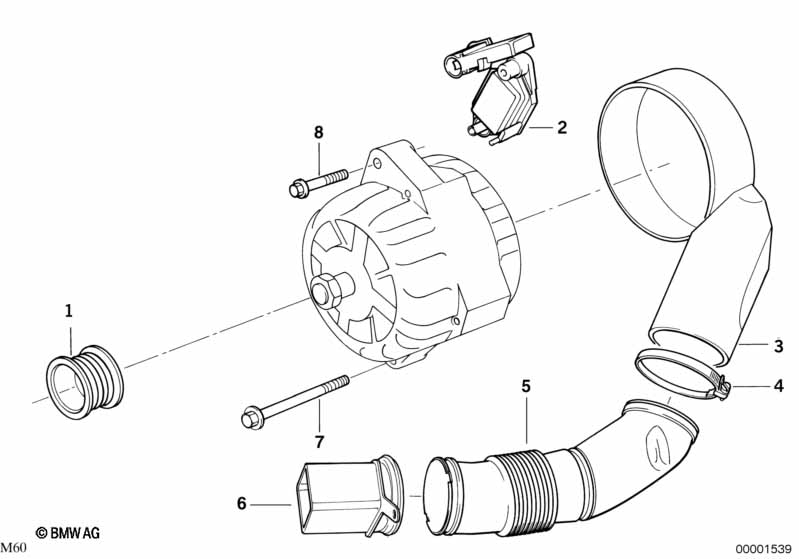 8
2
1
3
4
5
7
6
© BMW AG
M60
00001539