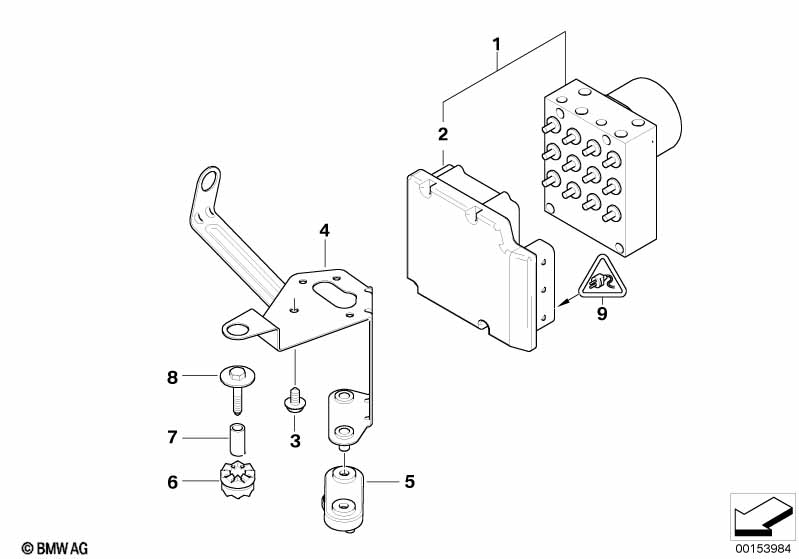 1
2
4
9
8
3
7
6
5
© BMW AG
00153984