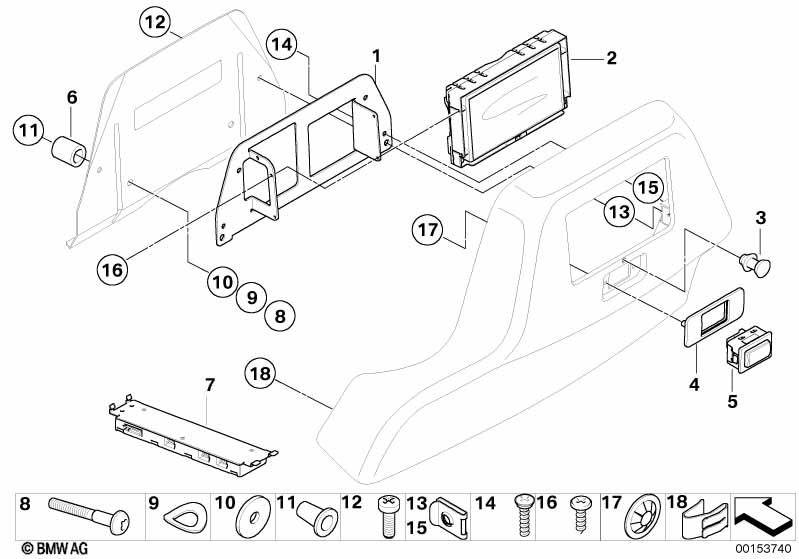 12
14
1
2
6
11
15
13
3
17
16
10
9
8
18
7
4
5

8 9 10 11 12 13 15 14 16 17 18

© BMW AG
00153740