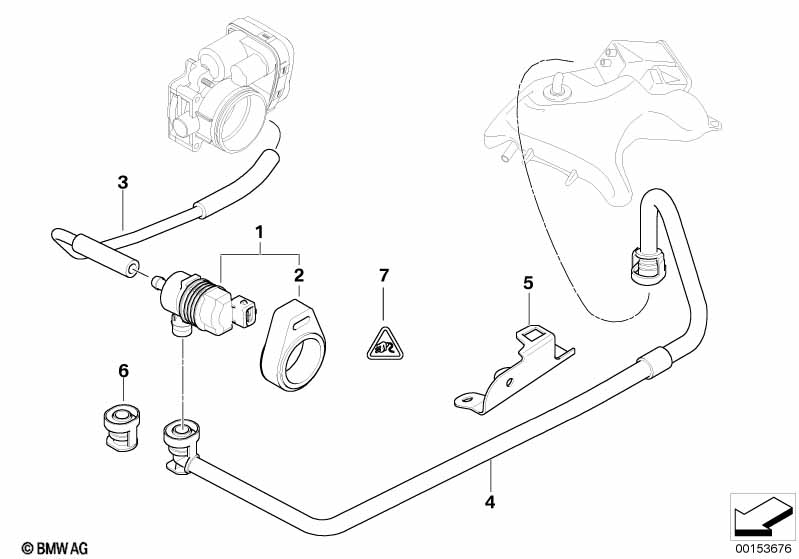 3
1
2
7
5
6
4
© BMW AG
00153676