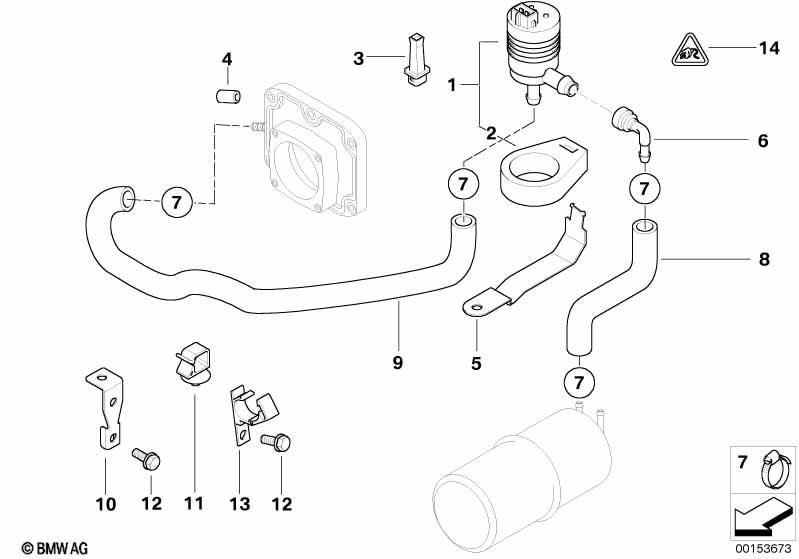 4
3
1
2
14
6
7
7
7
8
9
5
7
10
12
11
13
12
7
© BMW AG
00153673