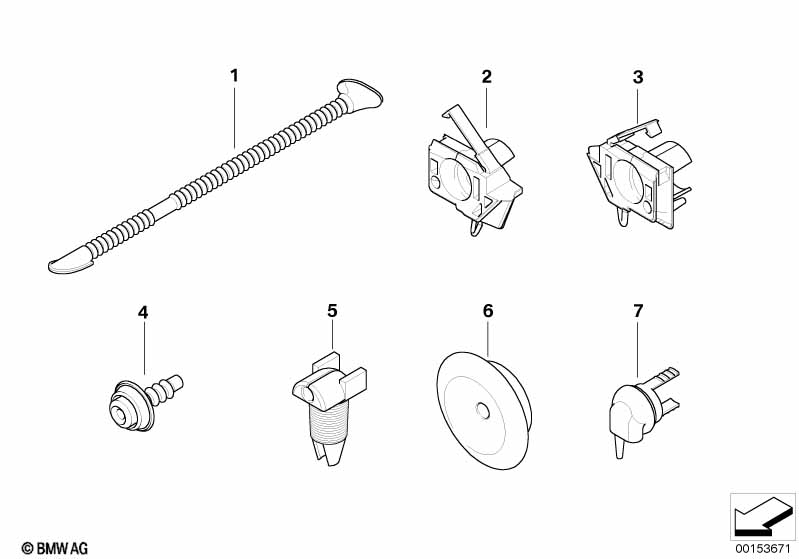 1
2
3
4
5
6
7
© BMW AG
00153671