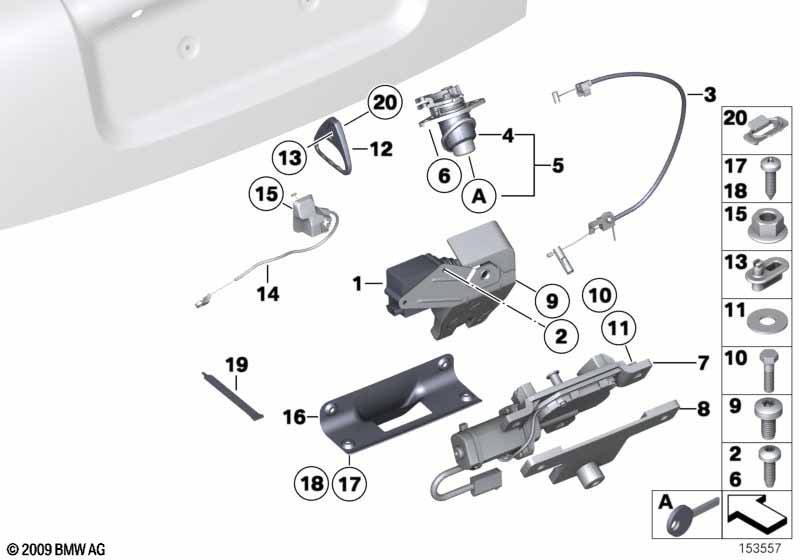 20
13
12
15
14
6
A
4
5
3
1
9
2
10
11
7
8
19
16
18
17
20
17
18
15
13
11
10
9
2
6
A
© 2009 BMW AG
153557