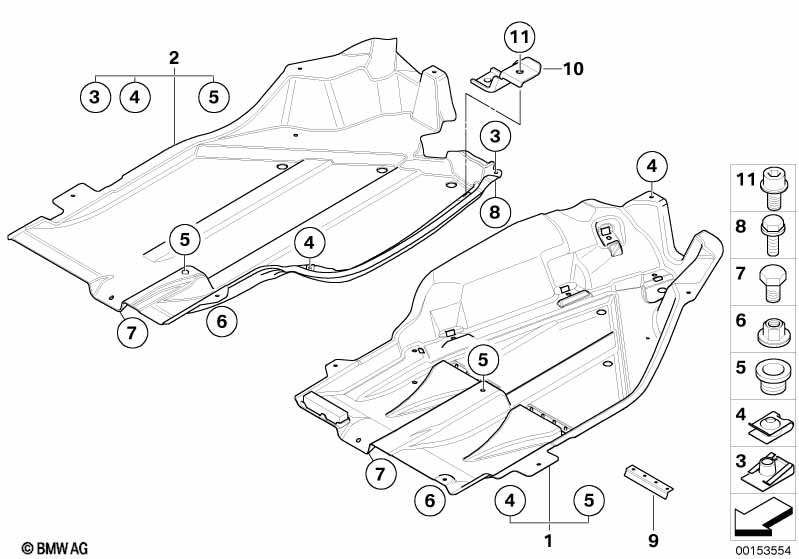 2
3
4
5
11
10
3
8
4
5
4
7
6
5
7
6
4
5
1
9
11
8
7
6
5
4
3
© BMW AG
00153554