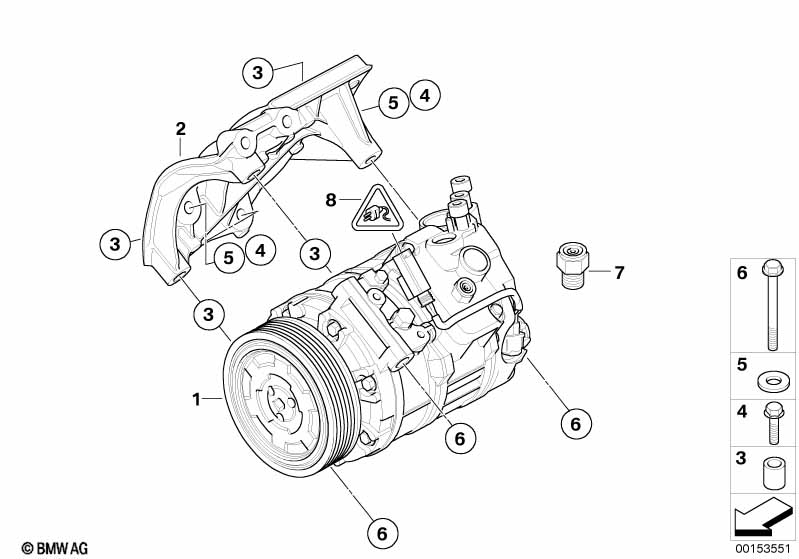 3
5
4
2
8
3
5
4
3
7
3
1
6
6
6
6
5
4
3
© BMW AG
00153551