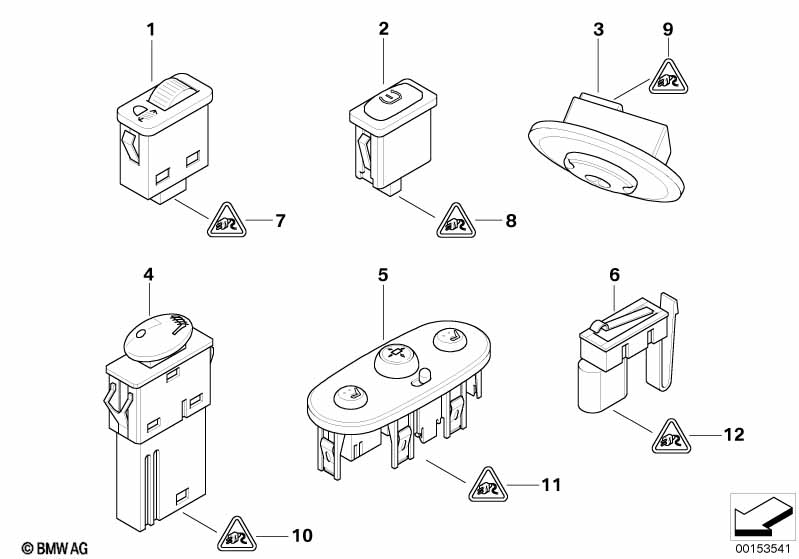 1
2
3
9
7
8
4
5
6
12
11
10
© BMW AG
00153541