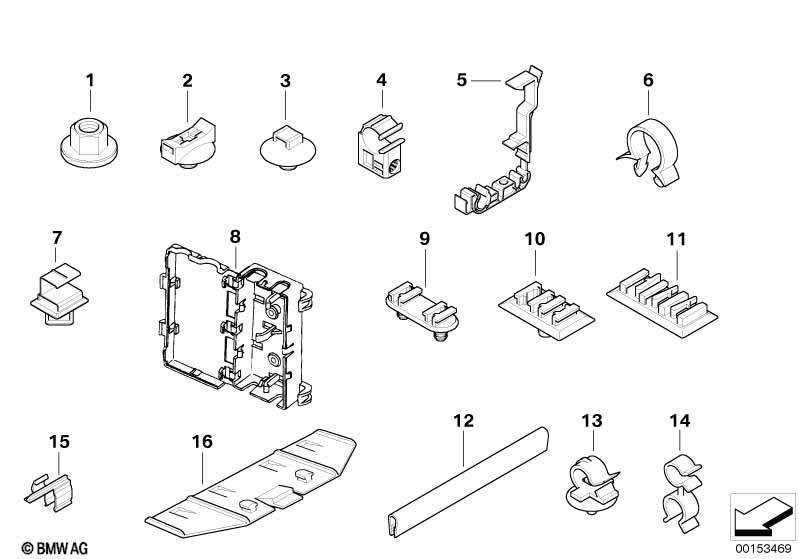 1
2
3
4
5
6
7
8
9
10
11
15
16
12
13
14
© BMW AG
00153469