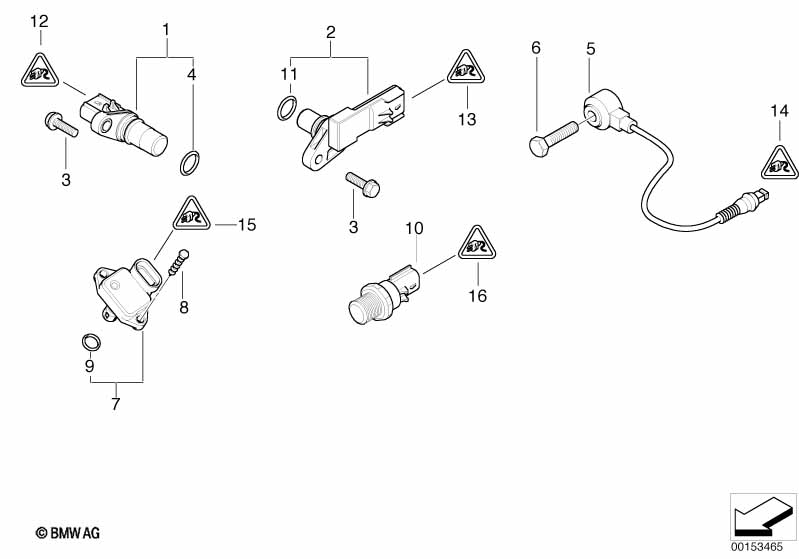 12
1
4
3
2
11
13
3
6
5
14
15
8
9
7
10
16
© BMW AG
00153465