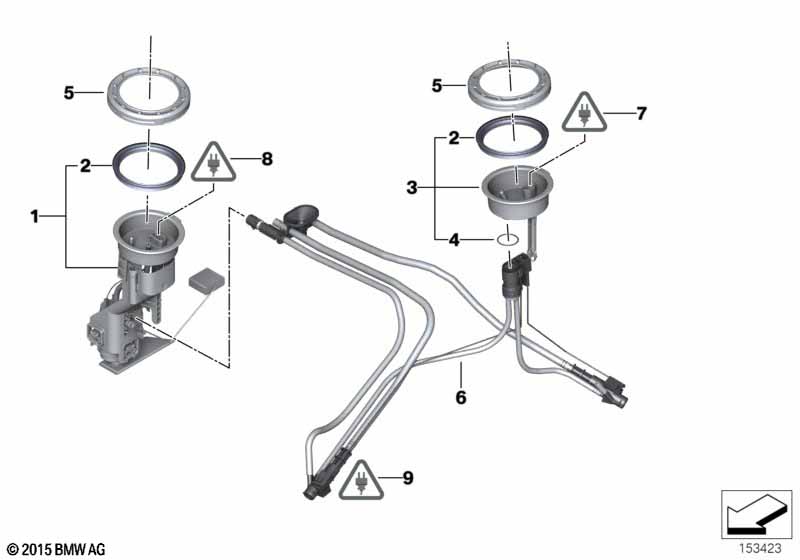 5
2
8
1
5
7
2
3
4
6
9
© 2015 BMW AG
153423