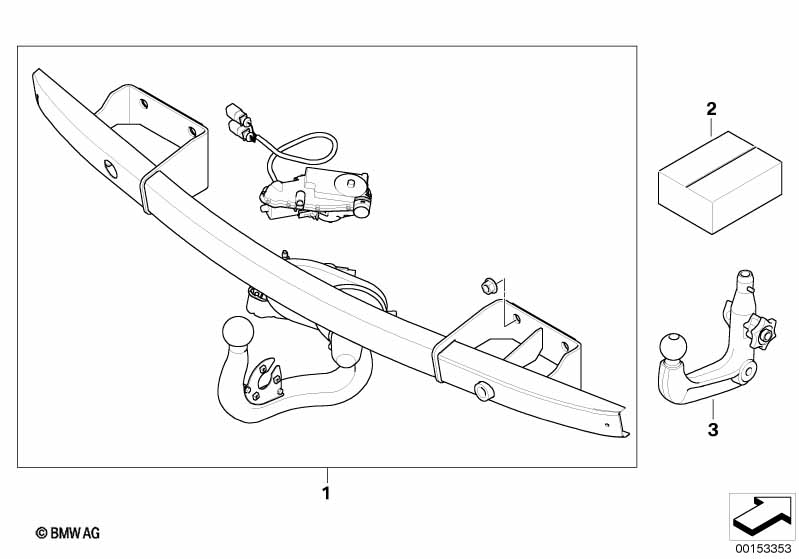 2

3

1

© BMW AG

00153353