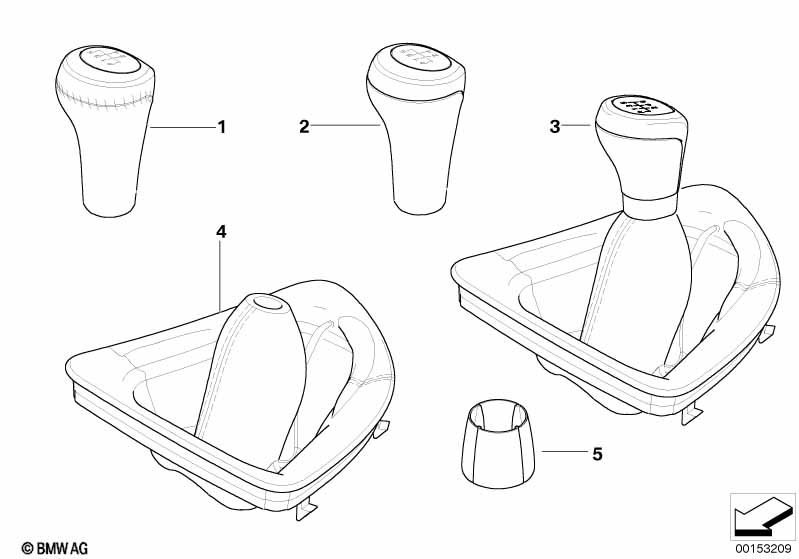 1
2
3
4
5
© BMW AG
00153209