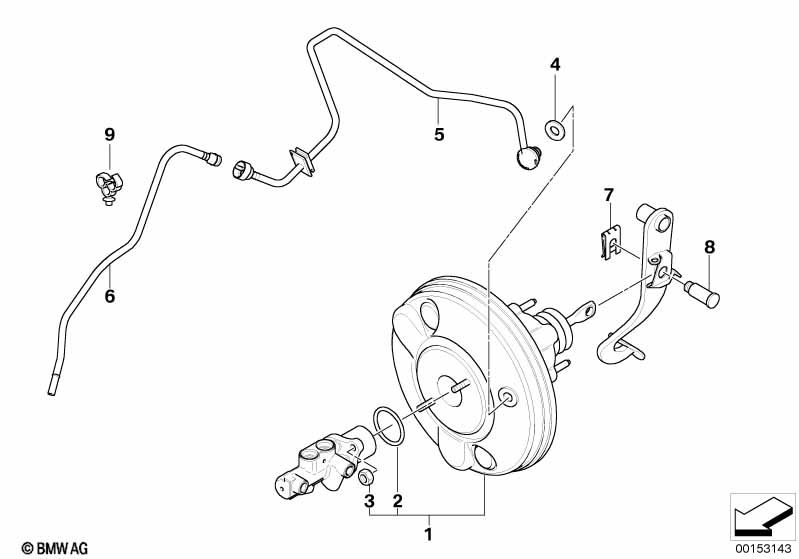 4
9
5
7
8
6
3
2
1
© BMW AG
00153143