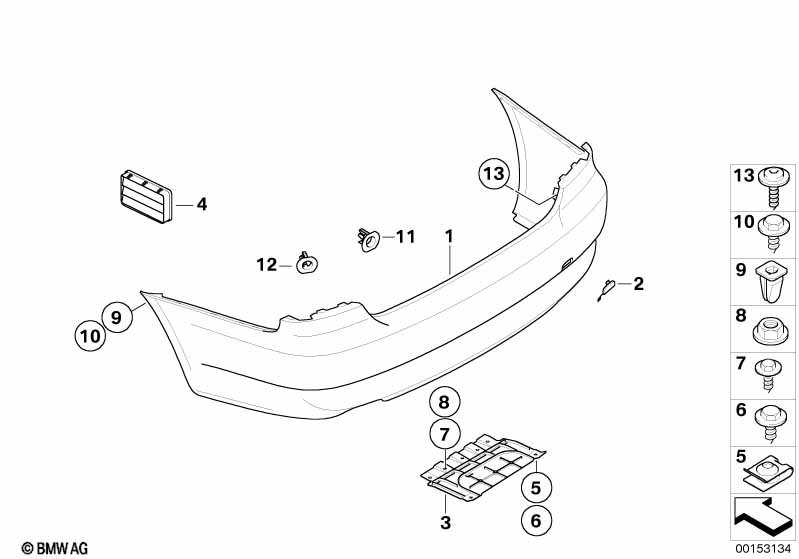 13
4
11
1
12
2
9
10
8
7
5
3
6
13
10
9
8
7
6
5
© BMW AG
00153134