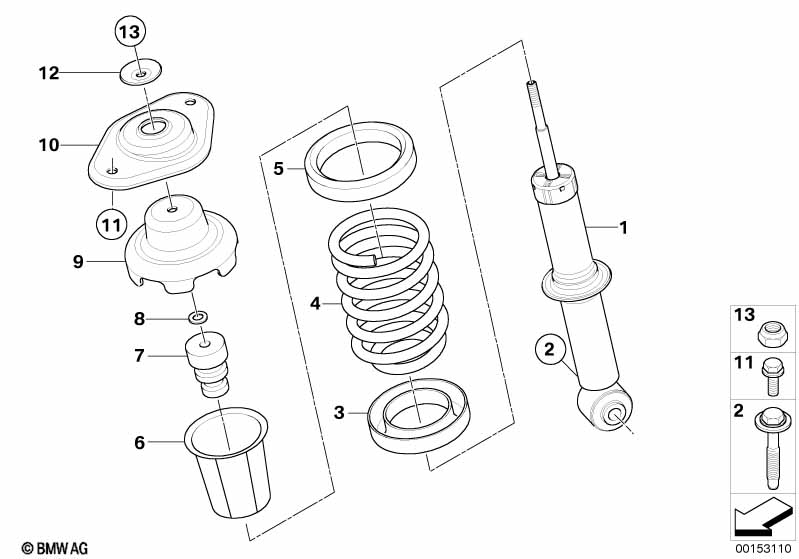 13
12
10
11
9
8
7
6
5
4
3
1
2
13
11
2
© BMW AG
00153110