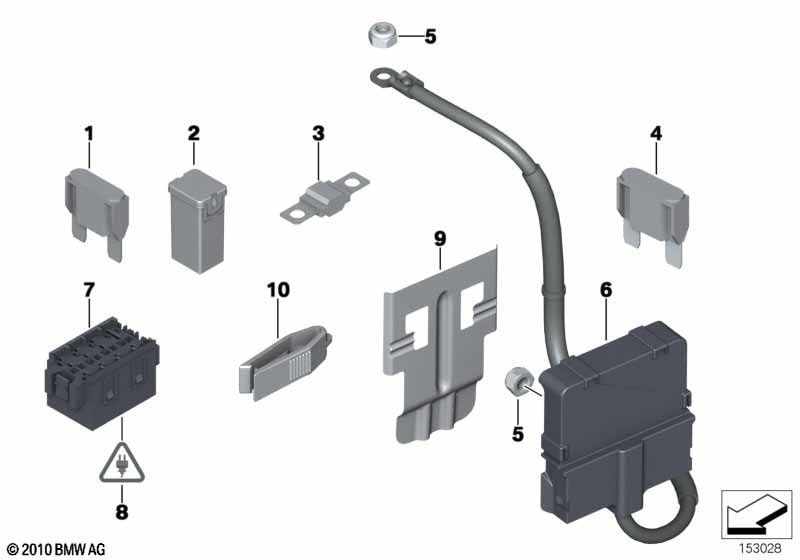 5
1
2
3
4
9
7
10
6
5
8
© 2010 BMW AG
153028