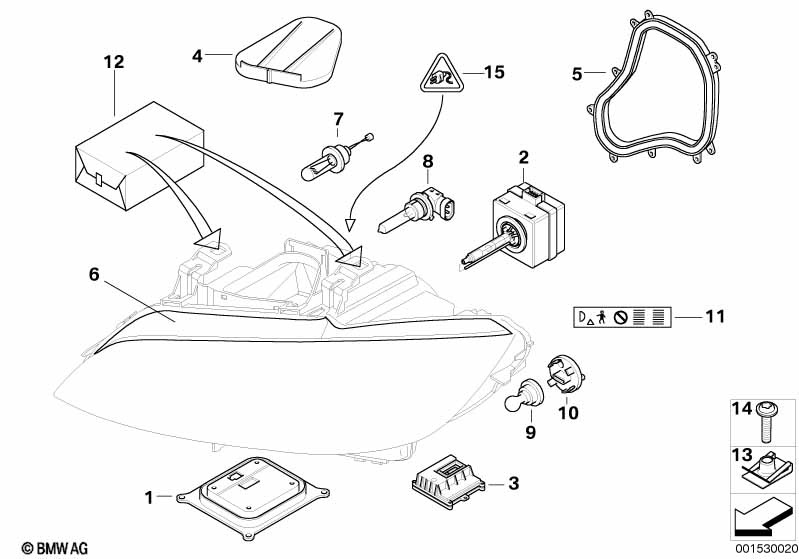 12
4
15
5
7
8
2
6
D
11
10
9
14
13
1
3
© BMW AG
001530020