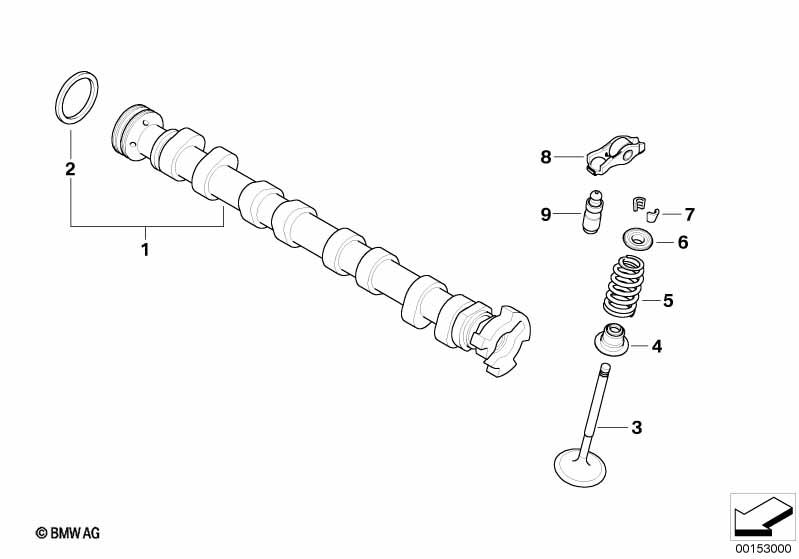 2

1

8

9

7

6

5

4

3

© BMW AG

00153000