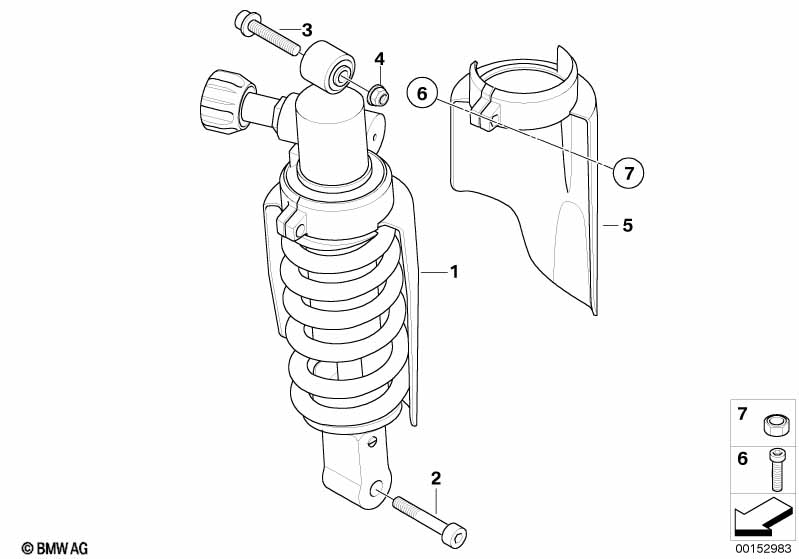 3
4
6
7
5
1
2
7
6
© BMW AG
00152983