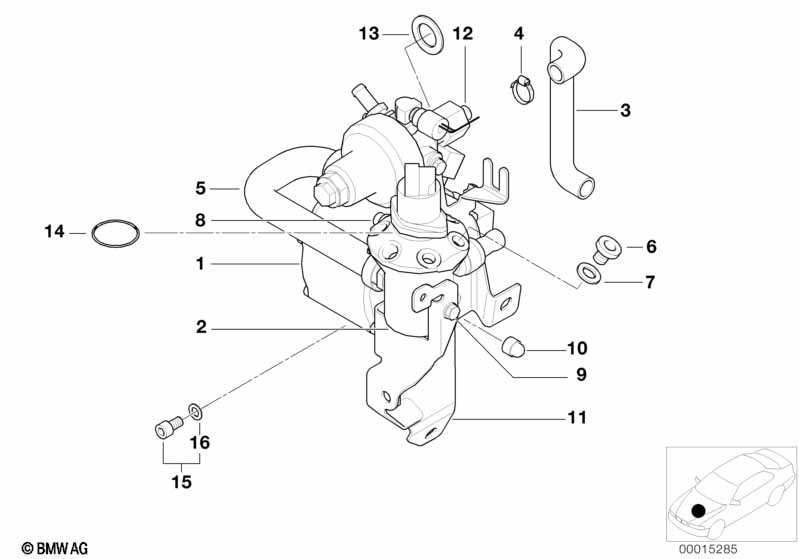 13
12
4
3
5
8
14
1
6
7
2
10
9
11
16
15
© BMW AG
00015285